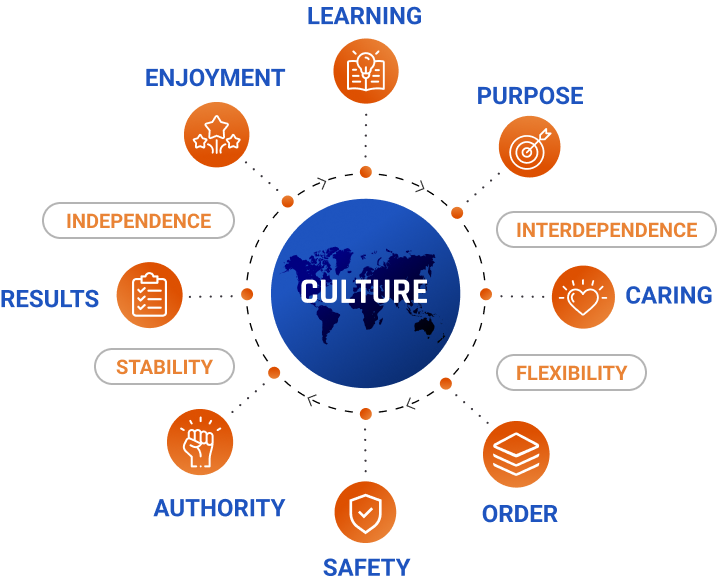 LEARNING

ENJOYMENT

PURPOSE

INDEPENDENCE

INTERDEPENDENCE

RESULTS

CULTURE

CARING

STABILITY

FLEXIBILITY

AUTHORITY

ORDER

SAFETY